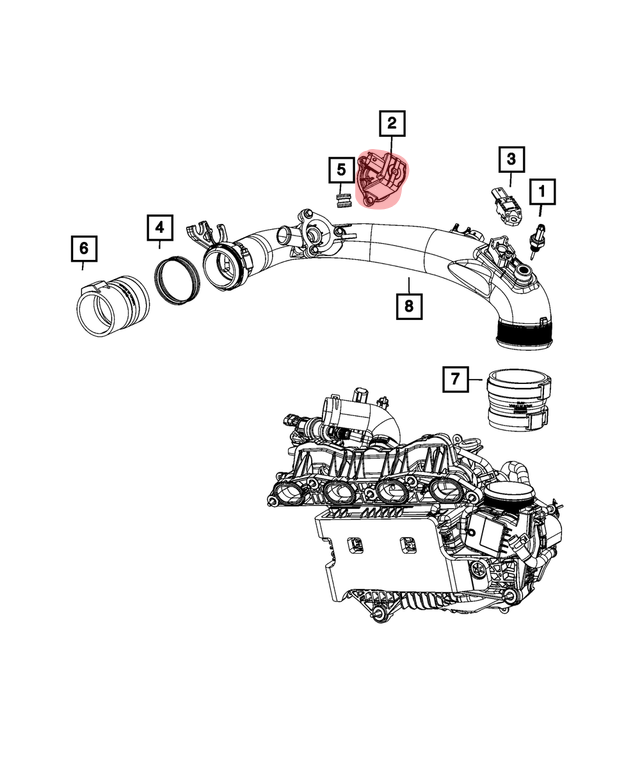 2
5
3
1
4
6
8
7